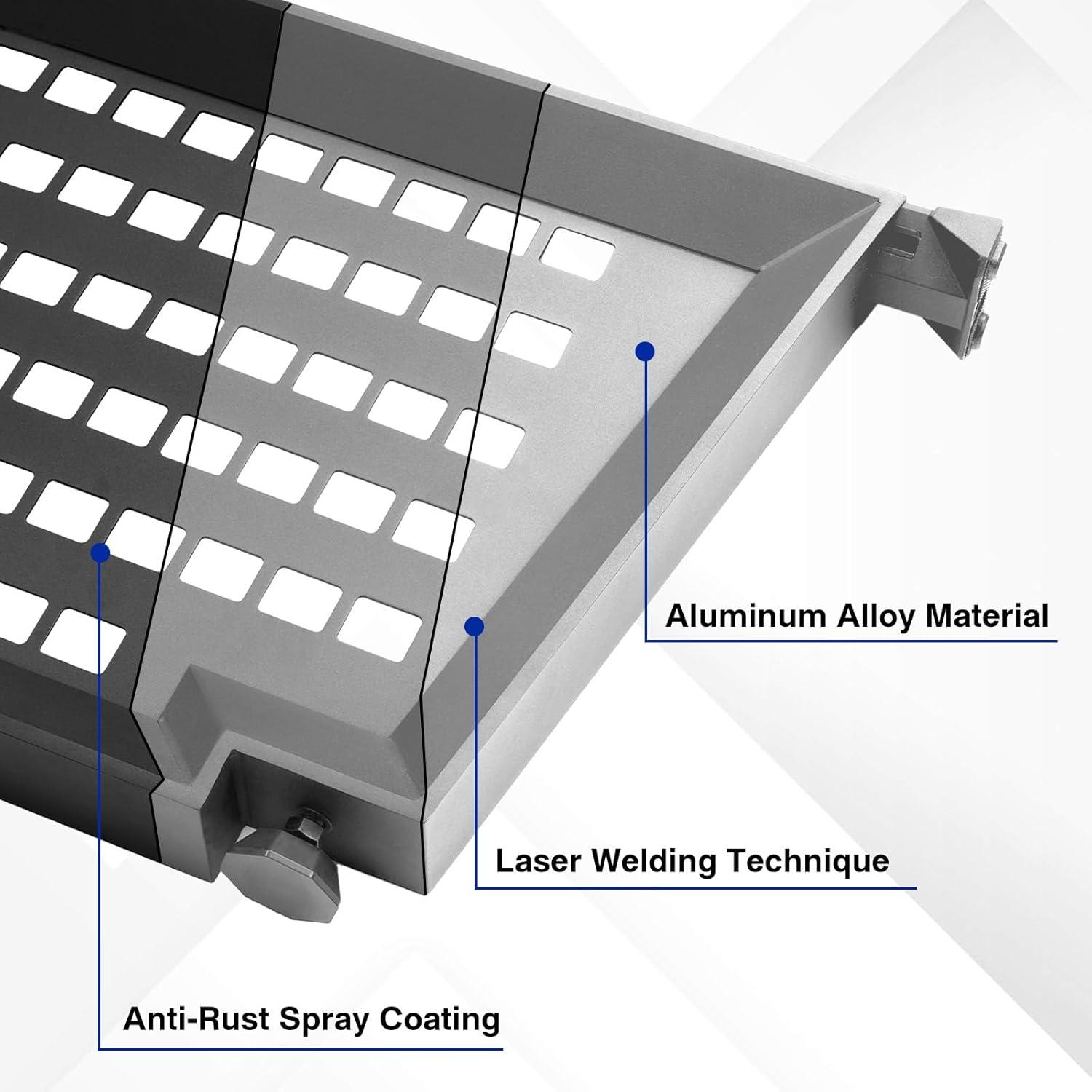 Aluminum Alloy Material

Laser Welding Technique

Anti-Rust Spray Coating