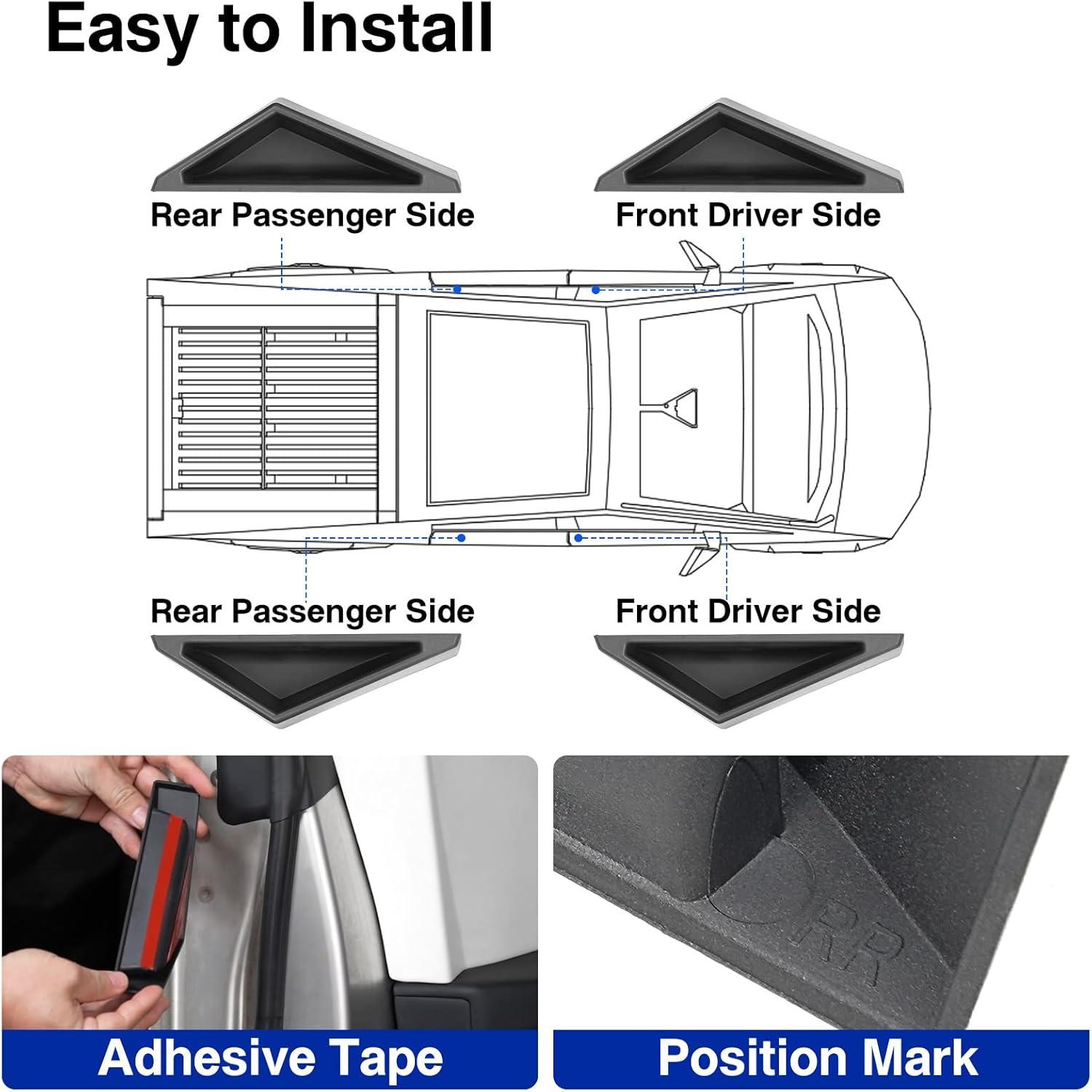 Easy to Install

Rear Passenger Side

Front Driver Side

Rear Passenger Side

Front Driver Side

RR

Adhesive Tape

Position Mark