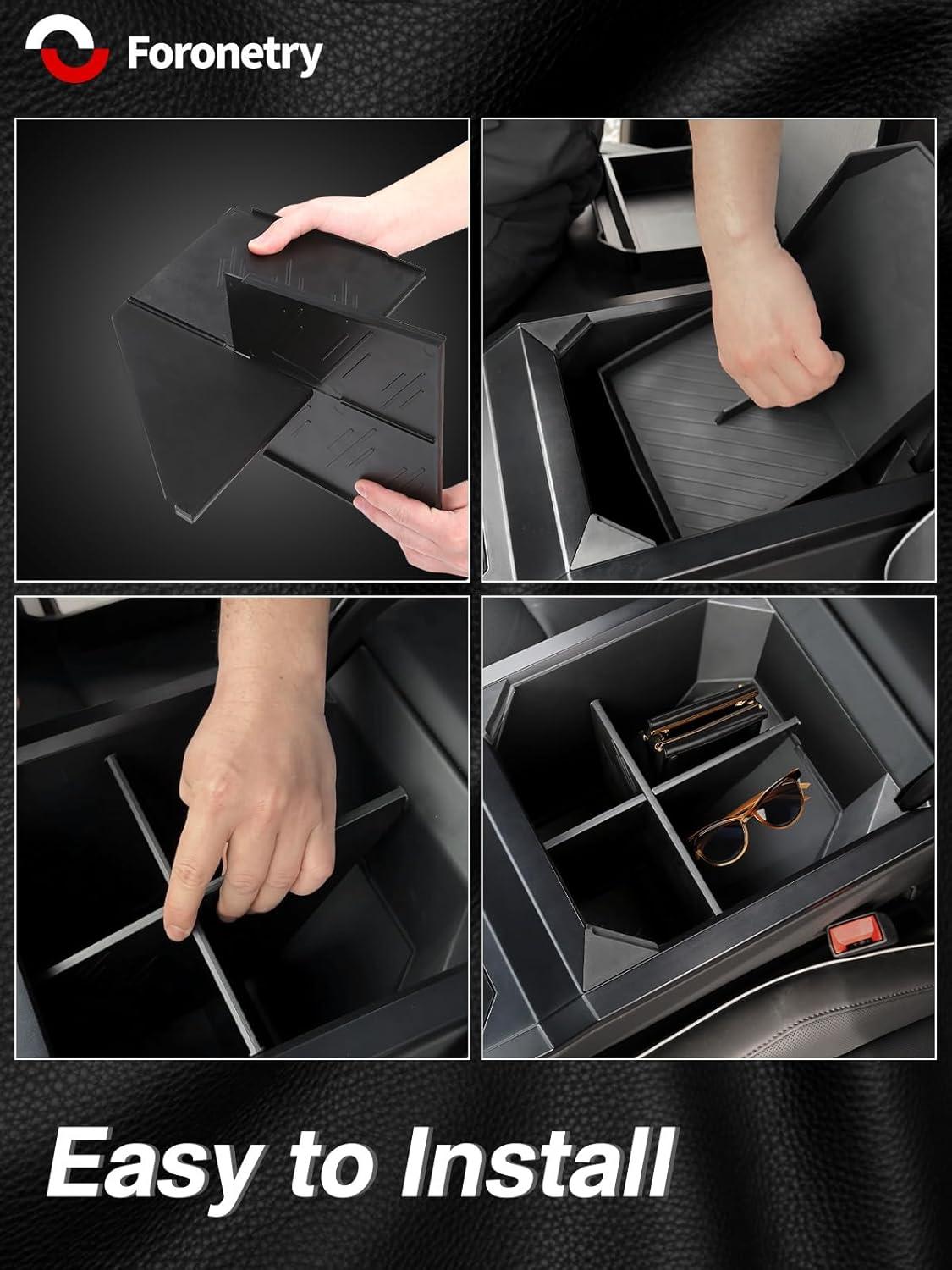 Foronetry

Easy to Install